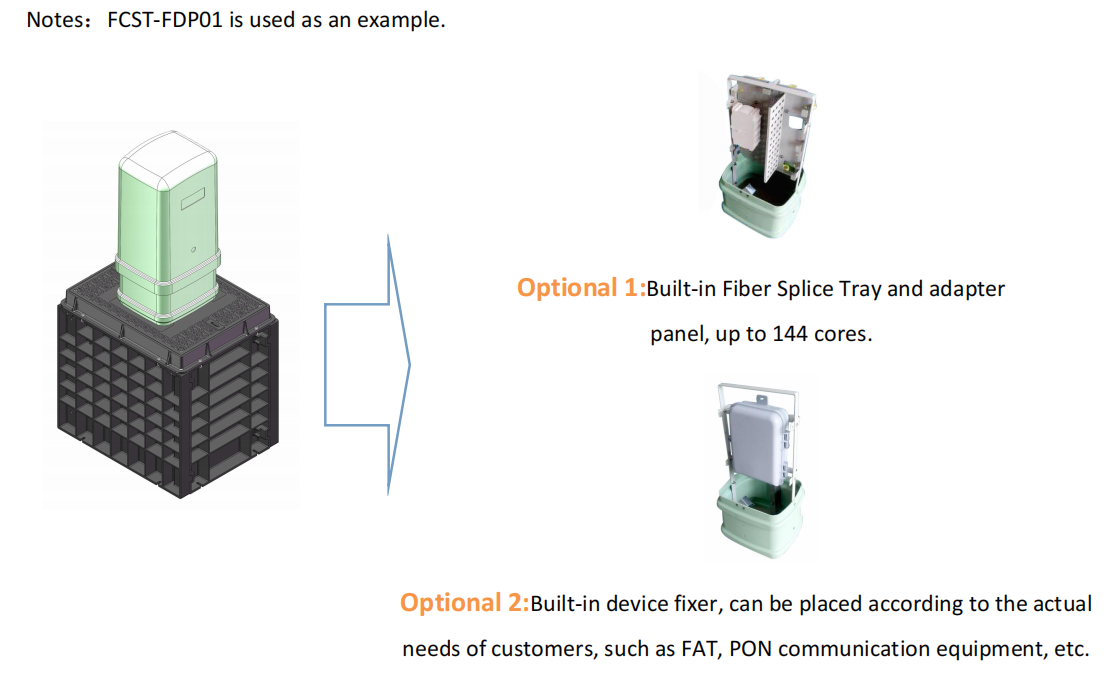 Notes：FCST-FDP01 is used as an example.

Optional 1:Built-in Fiber Splice Tray and adapter panel, up to 144 cores.

Optional 2:Built-in device fixer, can be placed according to the actual needs of customers, such as FAT, PON communication equipment, etc.