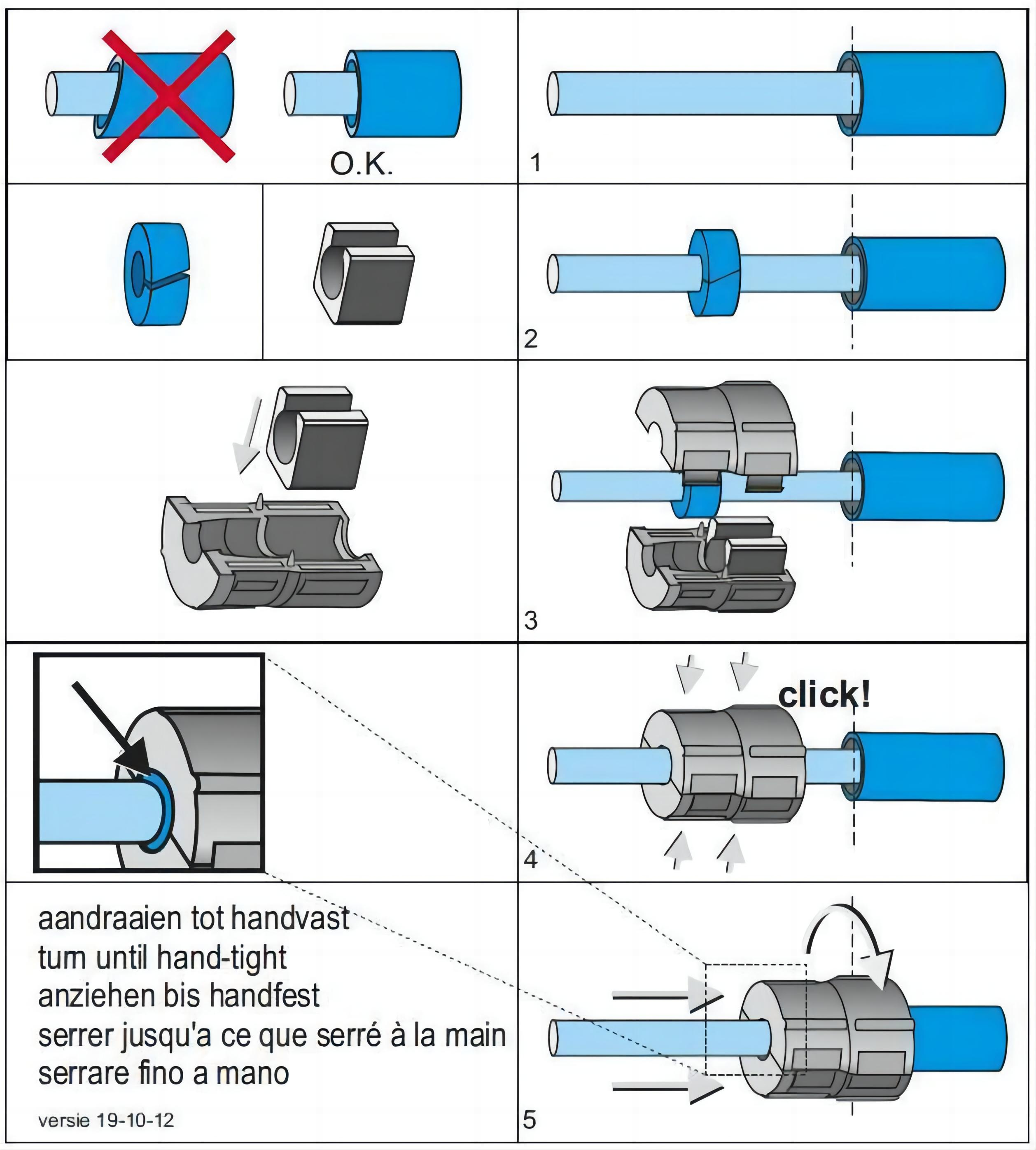 O.K.

1

2

3

click!

4

aandraaien tot handvast
tum until hand-tight
anziehen bis handfest
serrer jusqu'a ce que serré à la main
serrare fino a mano

versie 19-10-12

5